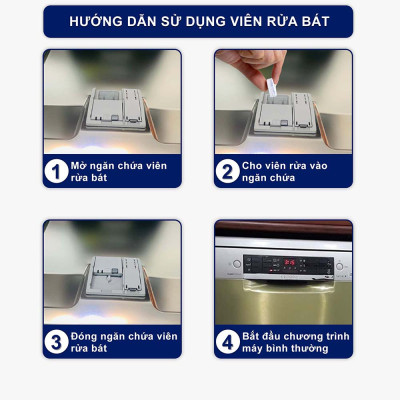 HƯỚNG DẪN SỬ DỤNG VIÊN RỬA BÁT

1 Mở ngăn chứa viên rửa bát

2 Cho viên rửa vào ngăn chứa

3 Đóng ngăn chứa viên rửa bát

4 Bắt đầu chương trình máy bình thường