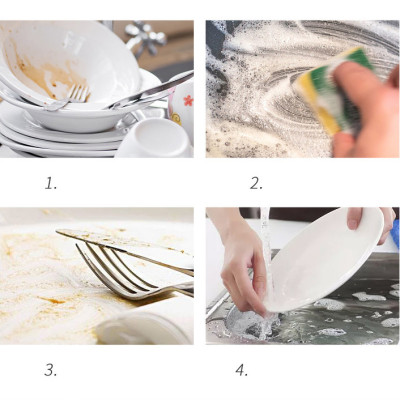 1.

2.

3.

4.