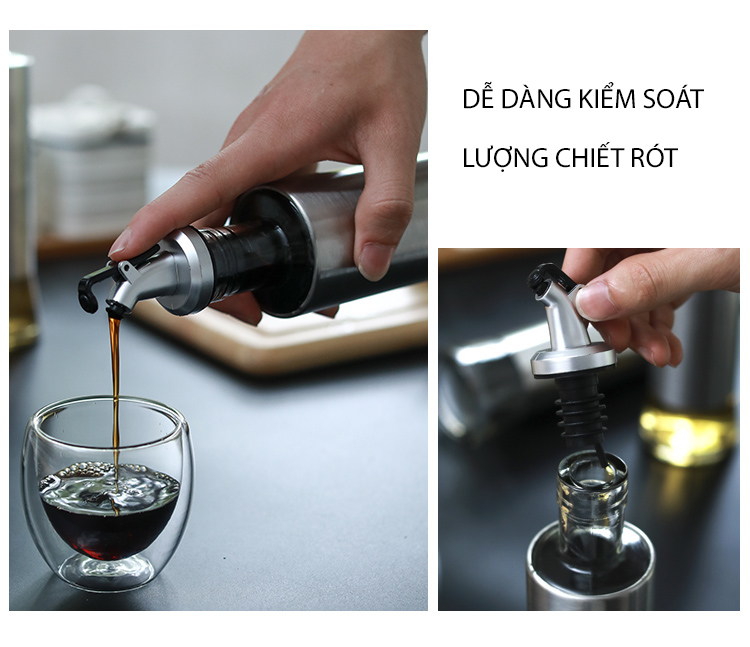 DỄ DÀNG KIỂM SOÁT

LƯỢNG CHIẾT RÓT