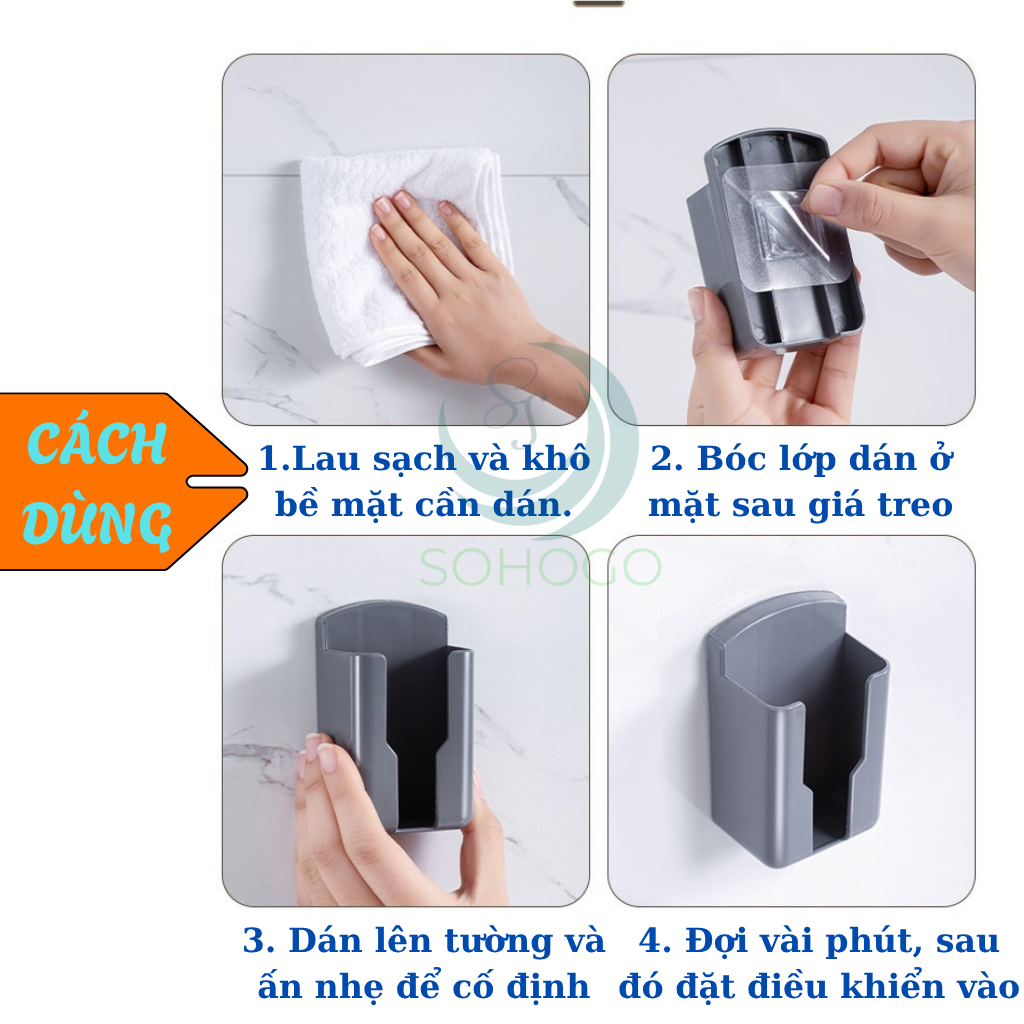 CÁCH DÙNG

1.Lau sạch và khô bề mặt cần dán.

2. Bóc lớp dán ở mặt sau giá treo

SOHOGO

3. Dán lên tường và ấn nhẹ để cố định

4. Đợi vài phút, sau đó đặt điều khiển vào