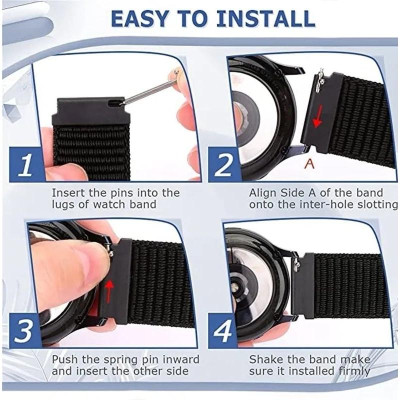 EASY TO INSTALL

1

Insert the pins into the lugs of watch band

2

A

Align Side A of the band onto the inter-hole slotting

3

Push the spring pin inward and insert the other side

4

Shake the band make sure it installed firmly