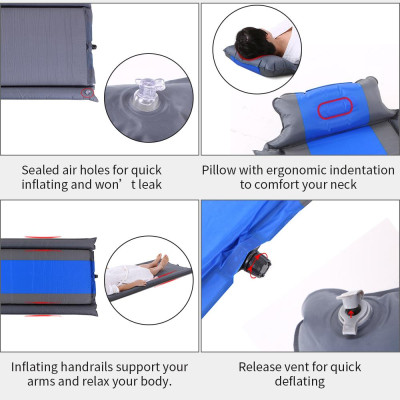 Sealed air holes for quick inflating and won’t leak

Pillow with ergonomic indentation to comfort your neck

Inflating handrails support your arms and relax your body.

Release vent for quick deflating