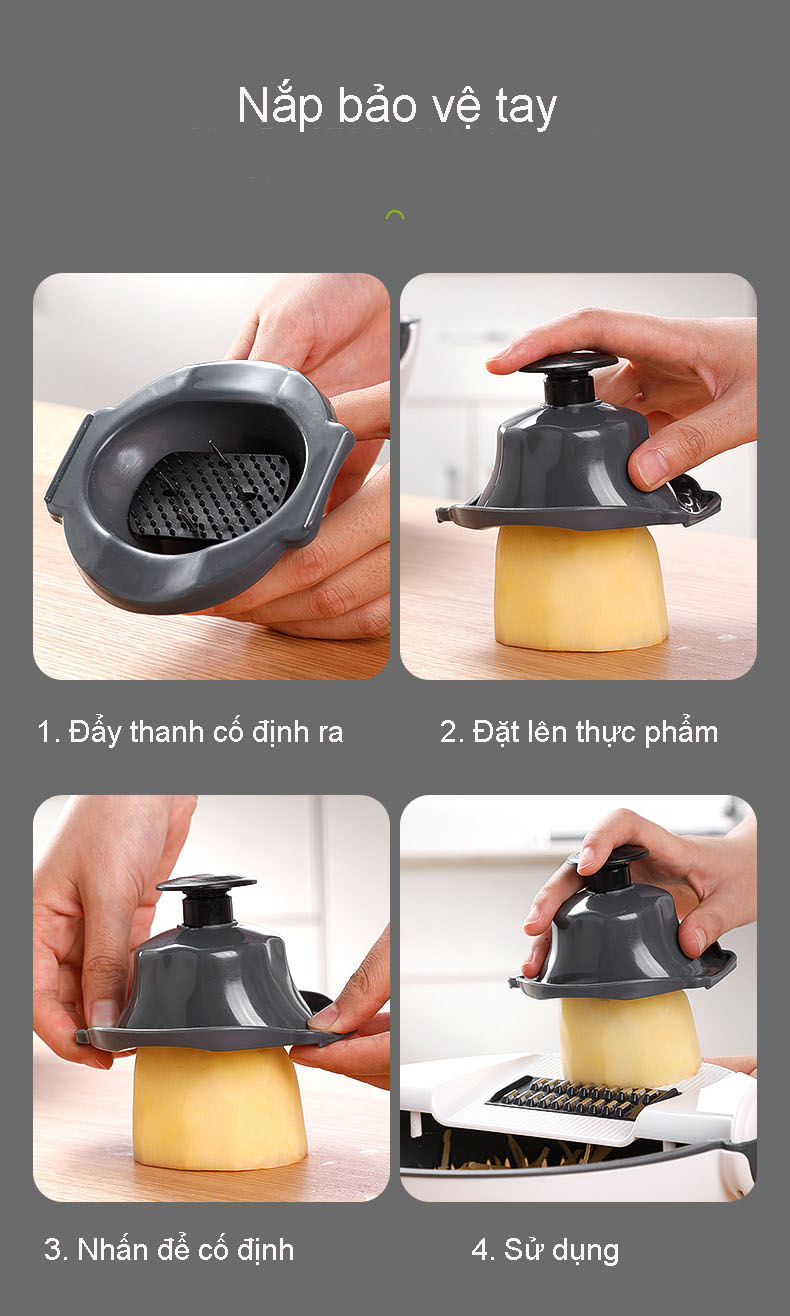 Nắp bảo vệ tay

1. Đẩy thanh cố định ra

2. Đặt lên thực phẩm

3. Nhấn để cố định

4. Sử dụng