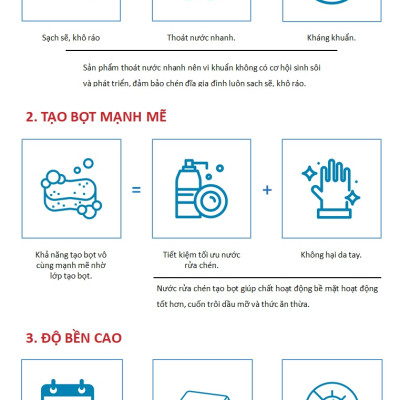 Sạch sẽ, khô ráo

Thoát nước nhanh.

Kháng khuẩn.

Sản phẩm thoát nước nhanh nên vi khuẩn không có cơ hội sinh sôi và phát triển, đảm bảo chén đĩa gia đình luôn sạch sẽ, khô ráo.

2. TẠO BỌT MẠNH MẼ

=

+

Khả năng tạo bọt vô cùng mạnh mẽ nhờ lớp tạo bọt.

Tiết kiệm tối ưu nước rửa chén.

Không hại da tay.

Nước rửa chén tạo bọt giúp chất hoạt động bề mặt hoạt động tốt hơn, cuốn trôi dầu mỡ và thức ăn thừa.

3. ĐỘ BỀN CAO