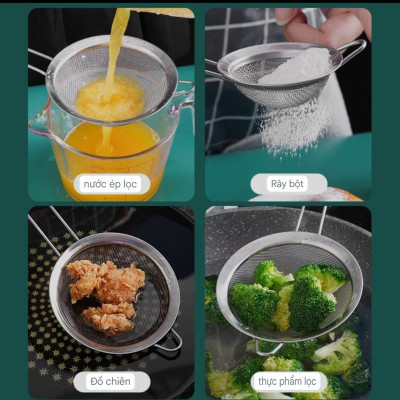 nước ép lọc

Rây bột

Đồ chiên

thực phẩm lọc