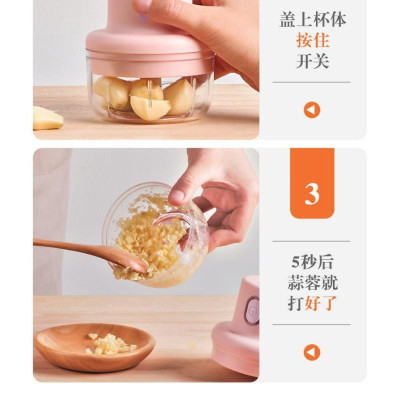 盖上杯体
按住
开关

3

5秒后
蒜蓉就
打好了