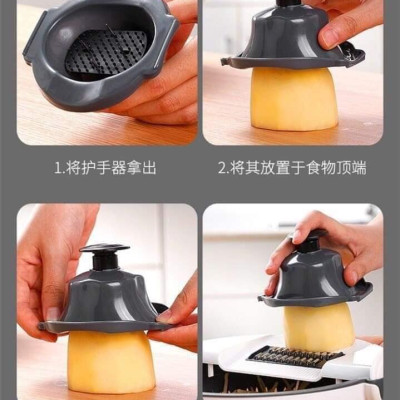 1.将护手器拿出

2.将其放置于食物顶端