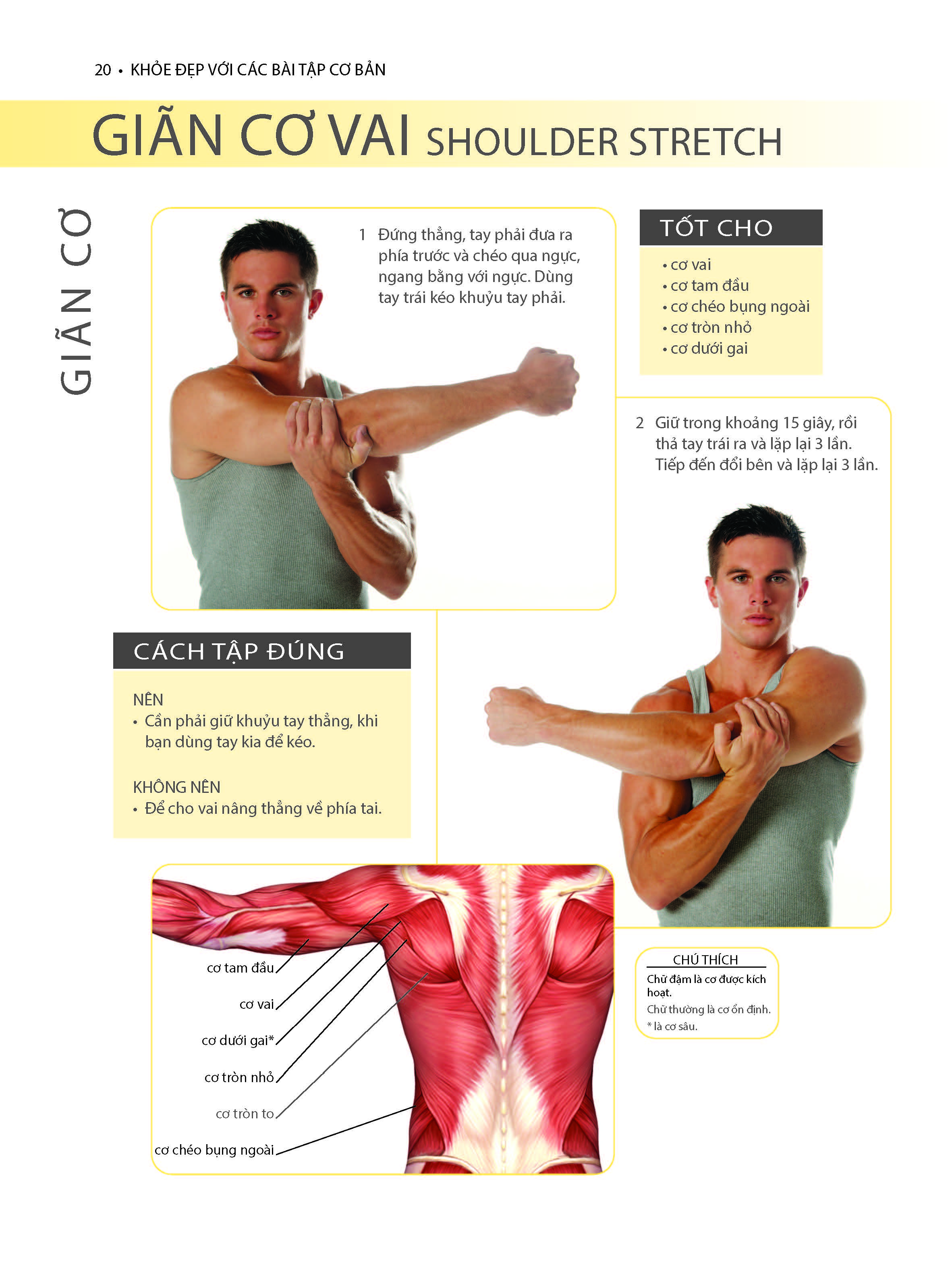 20 • KHỎE ĐẸP VỚI CÁC BÀI TẬP CƠ BẢN

GIÃN CƠ VAI SHOULDER STRETCH

GIÃN CƠ

1 Đứng thẳng, tay phải đưa ra phía trước và chéo qua ngực, ngang bằng với ngực. Dùng tay trái kéo khuỷu tay phải.

TỐT CHO
• cơ vai
• cơ tam đầu
• cơ chéo bụng ngoài
• cơ tròn nhỏ
• cơ dưới gai

2 Giữ trong khoảng 15 giây, rồi thả tay trái ra và lặp lại 3 lần. Tiếp đến đổi bên và lặp lại 3 lần.

CÁCH TẬP ĐÚNG

NÊN
• Cần phải giữ khuỷu tay thẳng, khi bạn dùng tay kia để kéo.

KHÔNG NÊN
• Để cho vai nâng thẳng về phía tai.

cơ tam đầu
cơ vai
cơ dưới gai*
cơ tròn nhỏ
cơ tròn to
cơ chéo bụng ngoài

CHÚ THÍCH
Chữ đậm là cơ được kích hoạt.
Chữ thường là cơ ổn định.
* là cơ sâu.