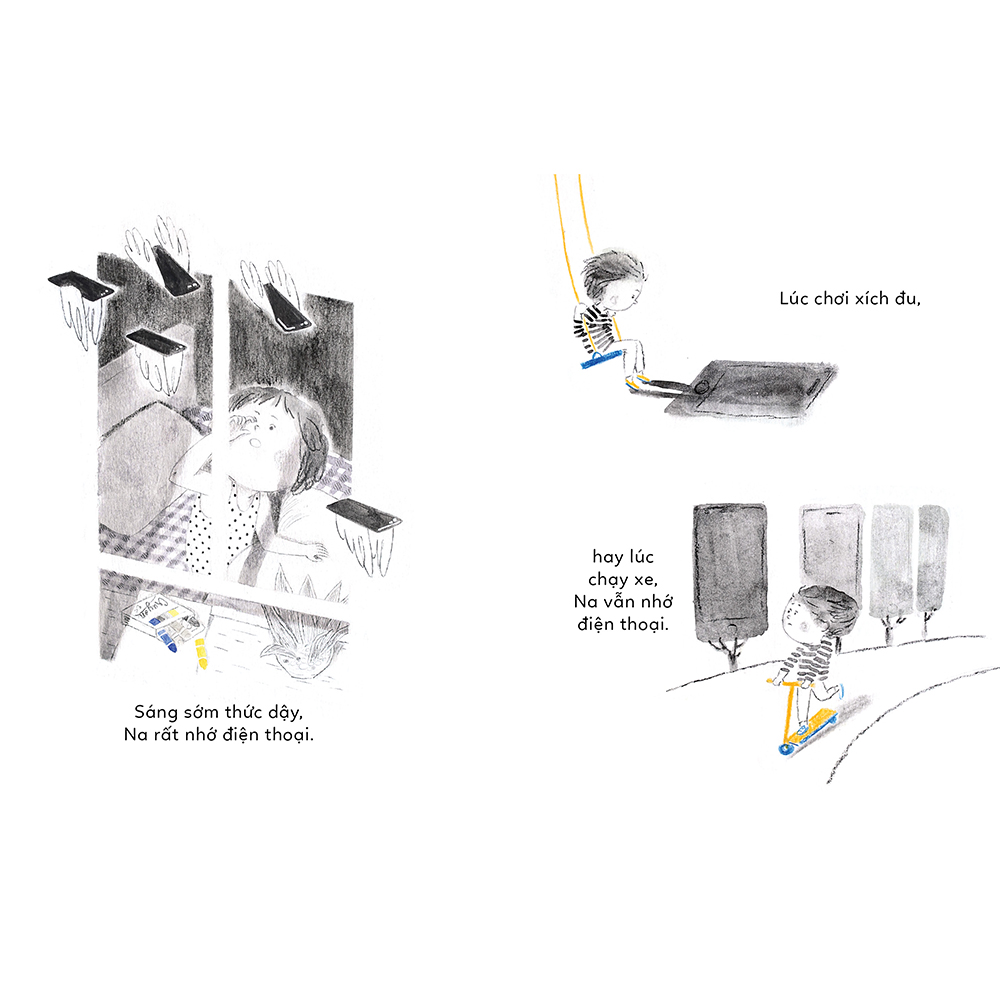 Sáng sớm thức dậy,
Na rất nhớ điện thoại.

Lúc chơi xích đu,

hay lúc chạy xe,
Na vẫn nhớ điện thoại.