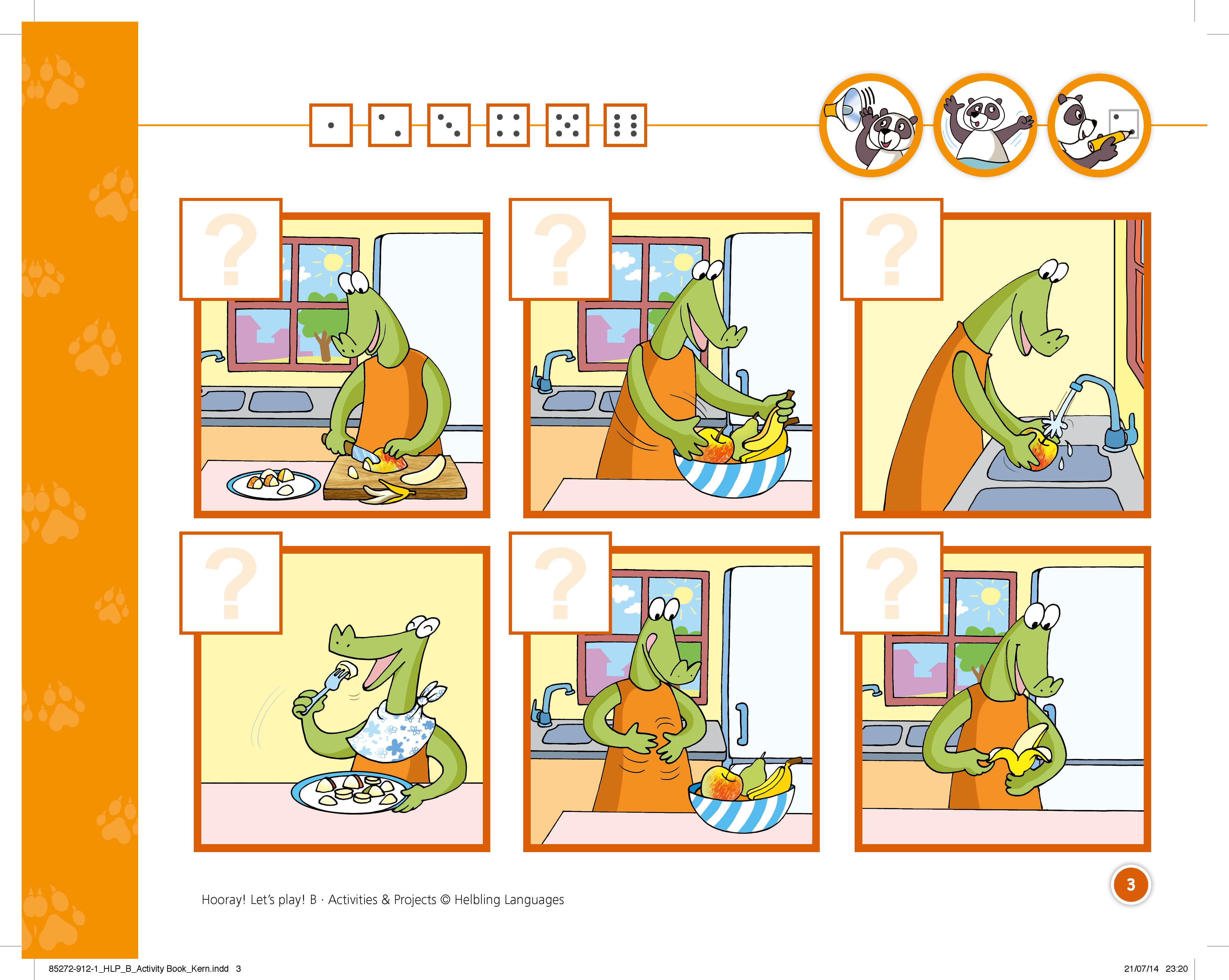 ?

?

?

?

?

?

Hooray! Let's play! B · Activities & Projects © Helbling Languages

3

85272-912-1_HLP_B_Activity Book_Kern.indd 3

21/07/14 23:20