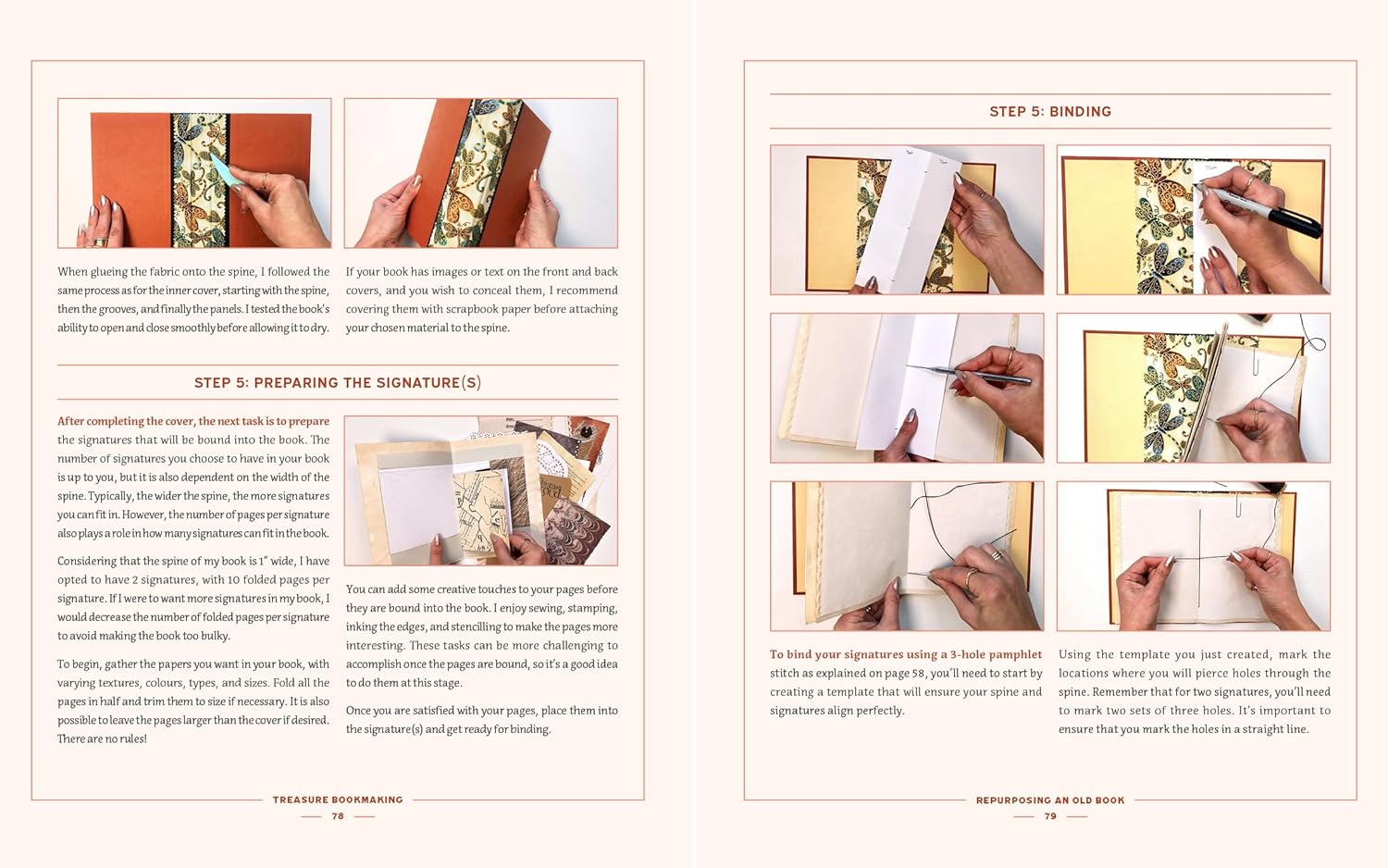 When glueing the fabric onto the spine, I followed the same process as for the inner cover, starting with the spine, then the grooves, and finally the panels. I tested the book's ability to open and close smoothly before allowing it to dry.

If your book has images or text on the front and back covers, and you wish to conceal them, I recommend covering them with scrapbook paper before attaching your chosen material to the spine.

STEP 5: PREPARING THE SIGNATURE(S)

After completing the cover, the next task is to prepare the signatures that will be bound into the book. The number of signatures you choose to have in your book is up to you, but it is also dependent on the width of the spine. Typically, the wider the spine, the more signatures you can fit in. However, the number of pages per signature also plays a role in how many signatures can fit in the book.

Considering that the spine of my book is 1" wide, I have opted to have 2 signatures, with 10 folded pages per signature. If I were to want more signatures in my book, I would decrease the number of folded pages per signature to avoid making the book too bulky.

To begin, gather the papers you want in your book, with varying textures, colours, types, and sizes. Fold all the pages in half and trim them to size if necessary. It is also possible to leave the pages larger than the cover if desired. There are no rules!

You can add some creative touches to your pages before they are bound into the book. I enjoy sewing, stamping, inking the edges, and stencilling to make the pages more interesting. These tasks can be more challenging to accomplish once the pages are bound, so it's a good idea to do them at this stage.

Once you are satisfied with your pages, place them into the signature(s) and get ready for binding.

TREASURE BOOKMAKING
78

STEP 5: BINDING

To bind your signatures using a 3-hole pamphlet stitch as explained on page 58, you'll need to start by creating a template that will ensure your spine and signatures align perfectly.

Using the template you just created, mark the locations where you will pierce holes through the spine. Remember that for two signatures, you'll need to mark two sets of three holes. It's important to ensure that you mark the holes in a straight line.

REPURPOSING AN OLD BOOK
79