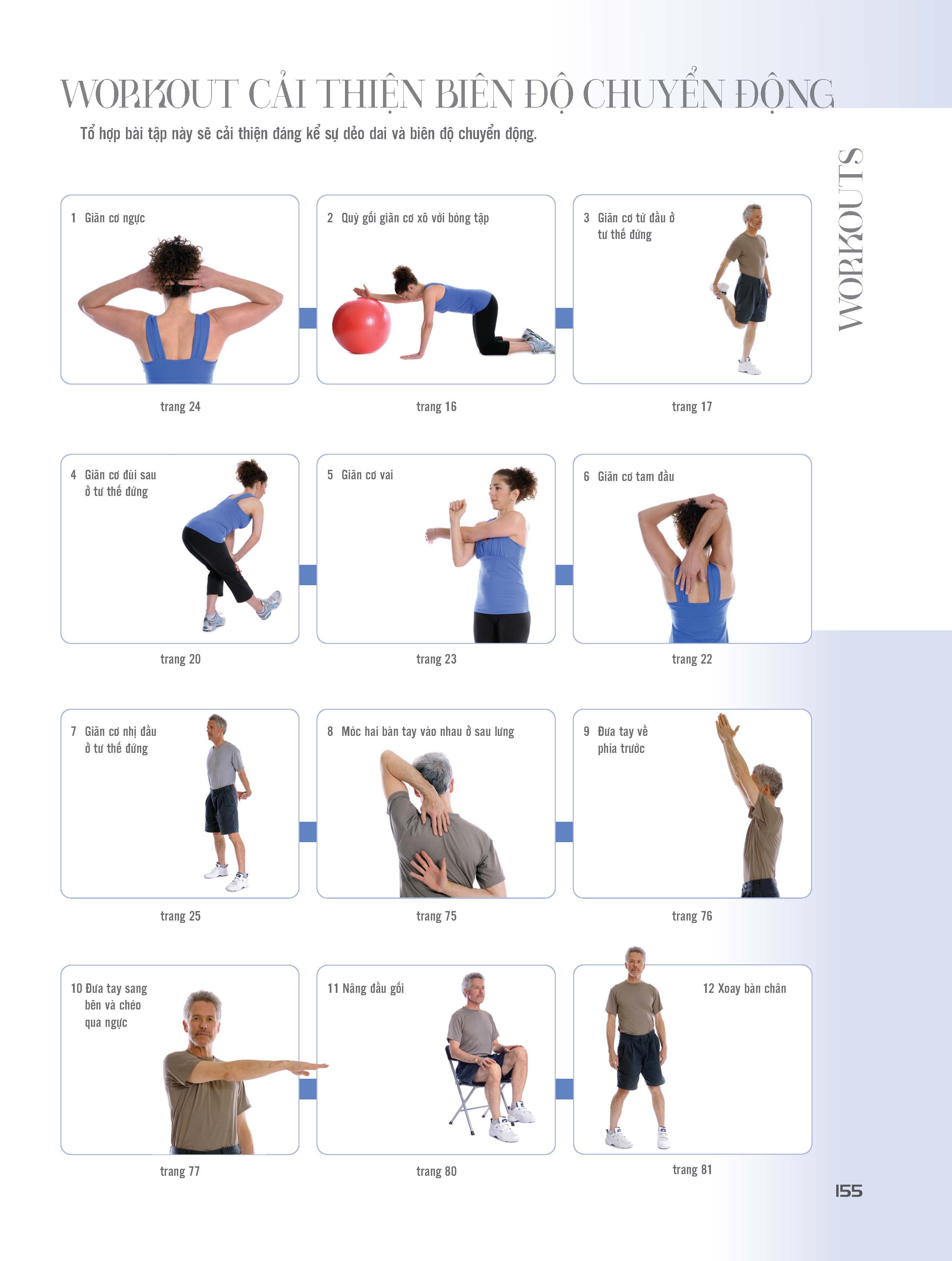 WORKOUT CẢI THIỆN BIÊN ĐỘ CHUYỂN ĐỘNG

Tổ hợp bài tập này sẽ cải thiện đáng kể sự dẻo dai và biên độ chuyển động.

WORKOUTS

1 Giãn cơ ngực

trang 24

2 Quỳ gối giãn cơ xô với bóng tập

trang 16

3 Giãn cơ tứ đầu ở tư thế đứng

trang 17

4 Giãn cơ đùi sau ở tư thế đứng

trang 20

5 Giãn cơ vai

trang 23

6 Giãn cơ tam đầu

trang 22

7 Giãn cơ nhị đầu ở tư thế đứng

trang 25

8 Móc hai bàn tay vào nhau ở sau lưng

trang 75

9 Đưa tay về phía trước

trang 76

10 Đưa tay sang bên và chéo qua ngực

trang 77

11 Nâng đầu gối

trang 80

12 Xoay bàn chân

trang 81

155