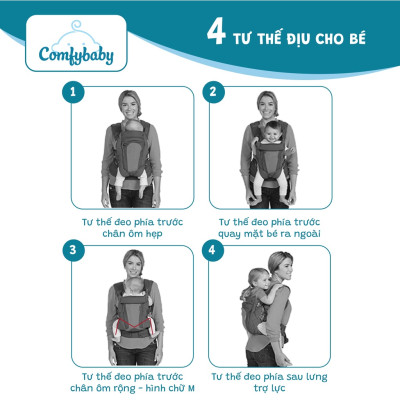 Comfybaby

4 TƯ THẾ ĐỊU CHO BÉ

1

Tư thế đeo phía trước chân ôm hẹp

2

Tư thế đeo phía trước quay mặt bé ra ngoài

3

Tư thế đeo phía trước chân ôm rộng - hình chữ M

4

Tư thế đeo phía sau lưng trợ lực