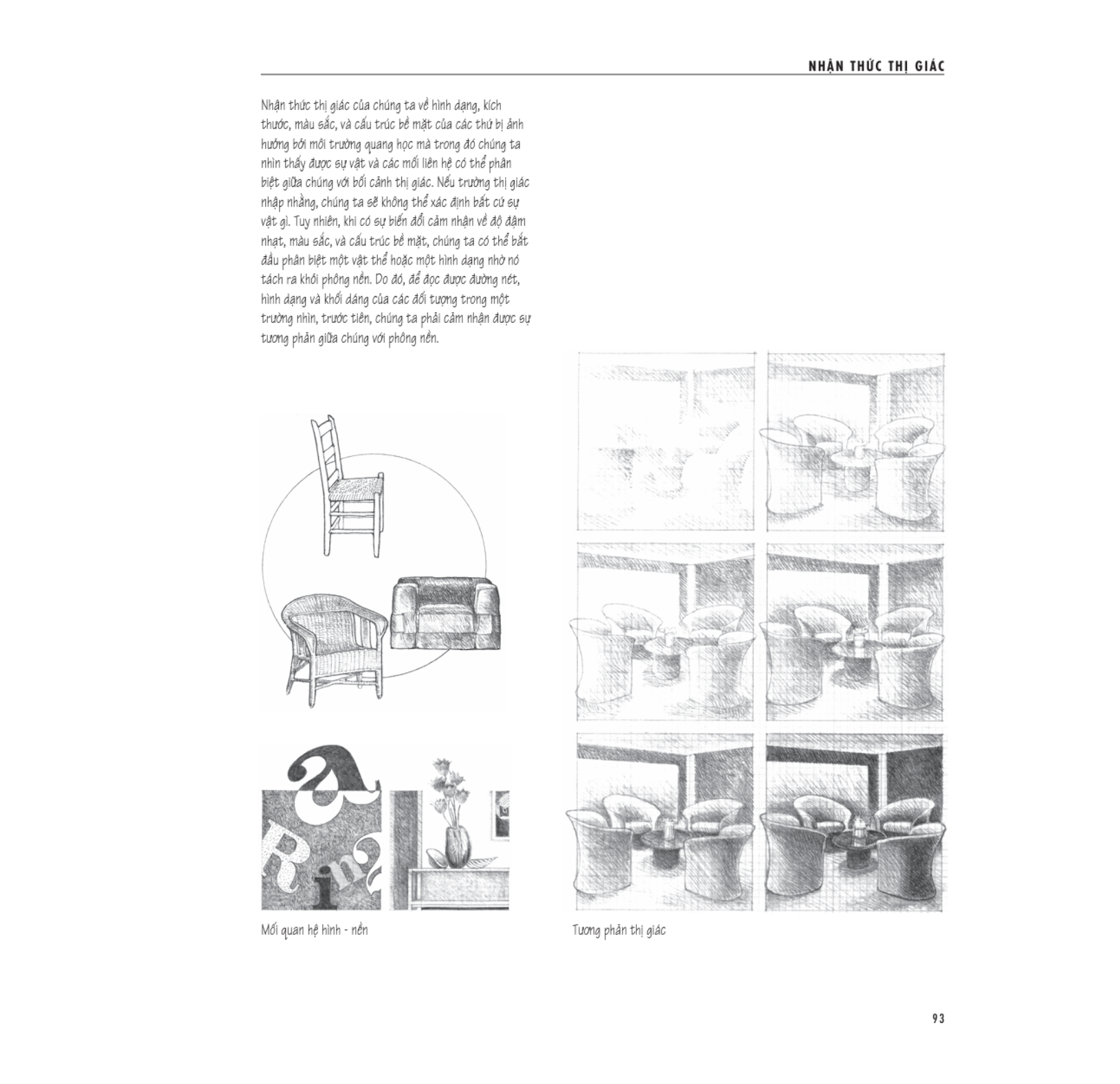 NHẬN THỨC THỊ GIÁC

Nhận thức thị giác của chúng ta về hình dạng, kích thước, màu sắc, và cấu trúc bề mặt của các thứ bị ảnh hưởng bởi môi trường quang học mà trong đó chúng ta nhìn thấy được sự vật và các mối liên hệ có thể phân biệt giữa chúng với bối cảnh thị giác. Nếu trường thị giác nhập nhằng, chúng ta sẽ không thể xác định bất cứ sự vật gì. Tuy nhiên, khi có sự biến đổi cảm nhận về độ đậm nhạt, màu sắc, và cấu trúc bề mặt, chúng ta có thể bắt đầu phân biệt một vật thể hoặc một hình dạng nhờ nó tách ra khỏi phông nền. Do đó, để đọc được đường nét, hình dạng và khối dáng của các đối tượng trong một trường nhìn, trước tiên, chúng ta phải cảm nhận được sự tương phản giữa chúng với phông nền.

a
R i n

Mối quan hệ hình - nền

Tương phản thị giác

93