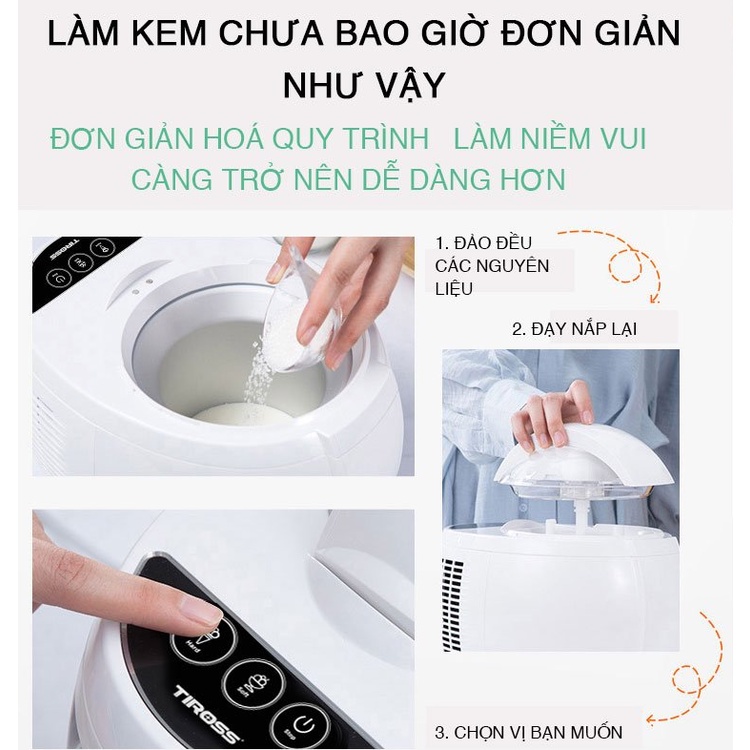 LÀM KEM CHƯA BAO GIỜ ĐƠN GIẢN NHƯ VẬY

ĐƠN GIẢN HOÁ QUY TRÌNH LÀM NIỀM VUI CÀNG TRỞ NÊN DỄ DÀNG HƠN

TIROSS

1. ĐẢO ĐỀU CÁC NGUYÊN LIỆU

2. ĐẬY NẮP LẠI

Hard

Soft

Stop

TIROSS

3. CHỌN VỊ BẠN MUỐN