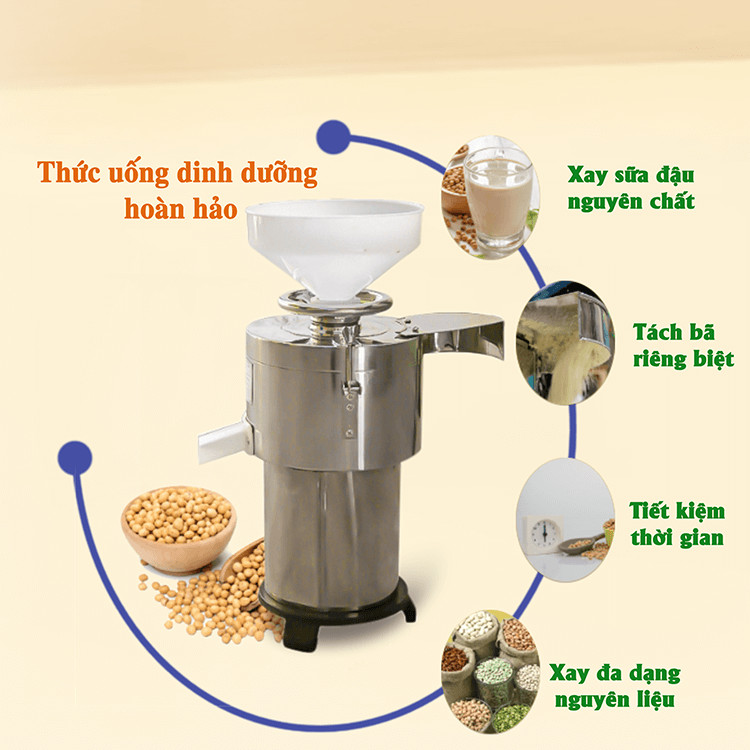 Thức uống dinh dưỡng hoàn hảo

Xay sữa đậu nguyên chất

Tách bã riêng biệt

Tiết kiệm thời gian

Xay đa dạng nguyên liệu