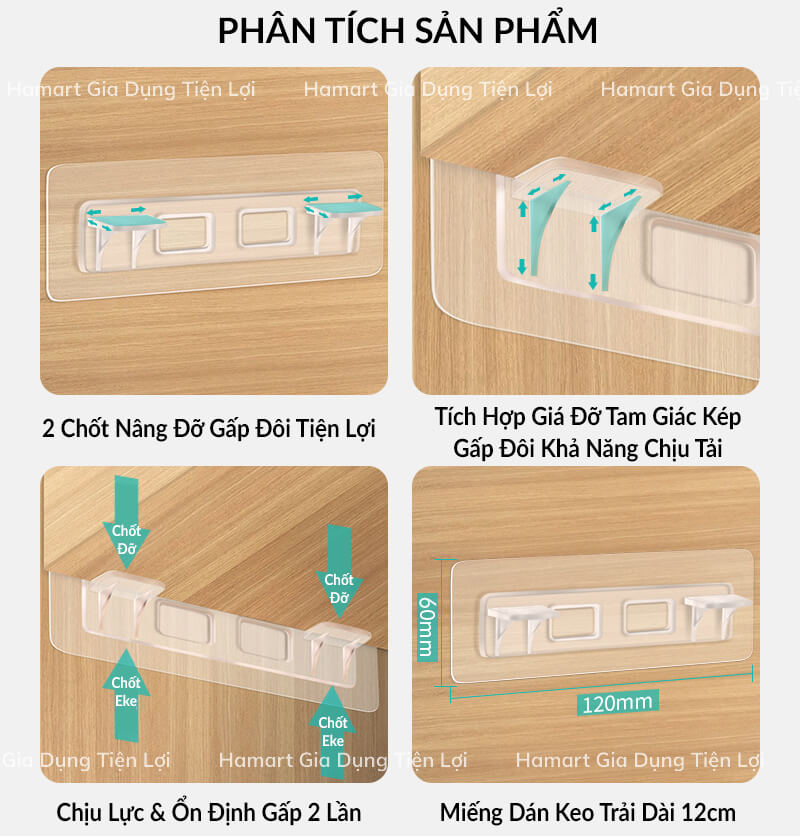 PHÂN TÍCH SẢN PHẨM

Hamart Gia Dụng Tiện Lợi
Hamart Gia Dụng Tiện Lợi
Hamart Gia Dụng Tiệ

2 Chốt Nâng Đỡ Gấp Đôi Tiện Lợi

Tích Hợp Giá Đỡ Tam Giác Kép Gấp Đôi Khả Năng Chịu Tải

Chốt Đỡ
Chốt Đỡ
Chốt Eke
Chốt Eke

60mm
120mm

Gia Dụng Tiện Lợi
Hamart Gia Dụng Tiện Lợi
Hamart Gia Dụng Tiện Lợ

Chịu Lực & Ổn Định Gấp 2 Lần

Miếng Dán Keo Trải Dài 12cm