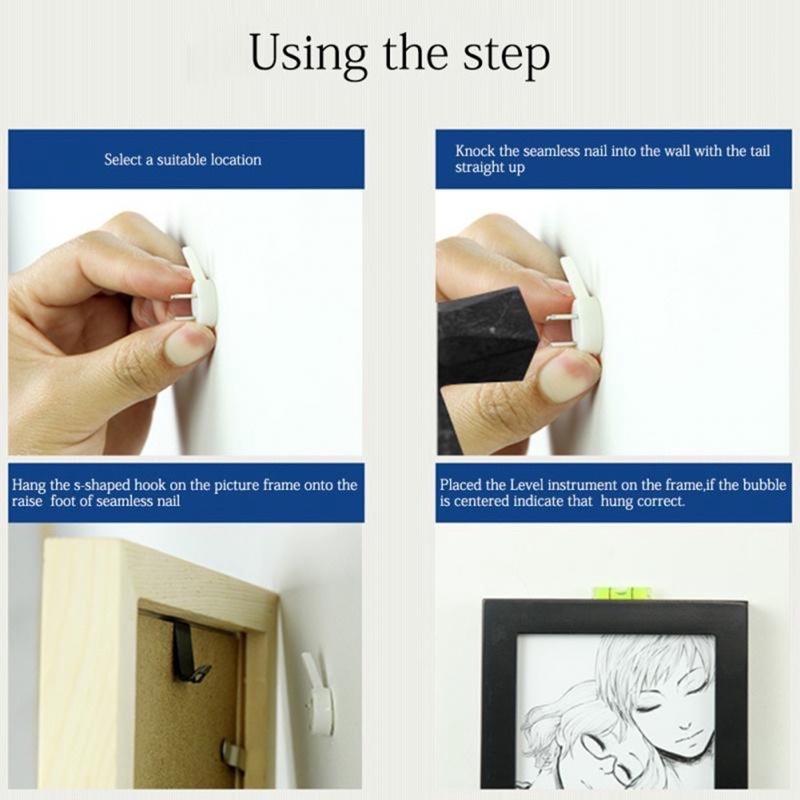 Using the step

Select a suitable location

Knock the seamless nail into the wall with the tail straight up

Hang the s-shaped hook on the picture frame onto the raise  foot of seamless nail

Placed the Level instrument on the frame,if the bubble is centered indicate that  hung correct.