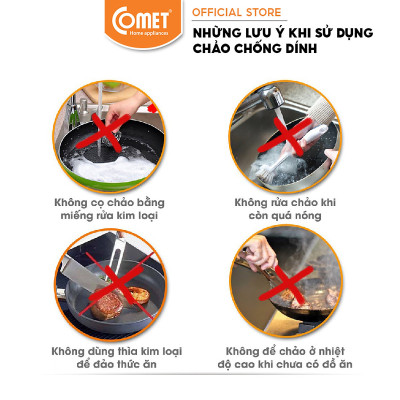 COMET
Home appliances

OFFICIAL STORE

NHỮNG LƯU Ý KHI SỬ DỤNG CHẢO CHỐNG DÍNH

Không cọ chảo bằng miếng rửa kim loại

Không rửa chảo khi còn quá nóng

Không dùng thìa kim loại để đảo thức ăn

Không để chảo ở nhiệt độ cao khi chưa có đồ ăn