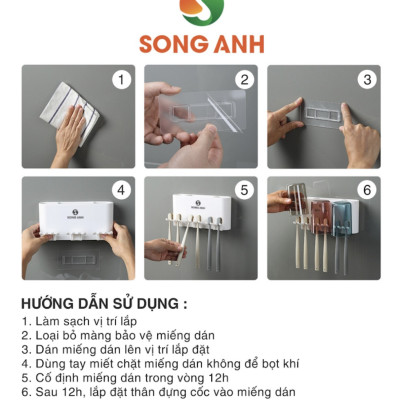 SONG ANH

1

2

3

4

SONG ANH

5

SONG ANH

6

HƯỚNG DẪN SỬ DỤNG :
1. Làm sạch vị trí lắp
2. Loại bỏ màng bảo vệ miếng dán
3. Dán miếng dán lên vị trí lắp đặt
4. Dùng tay miết chặt miếng dán không để bọt khí
5. Cố định miếng dán trong vòng 12h
6. Sau 12h, lắp đặt thân đựng cốc vào miếng dán