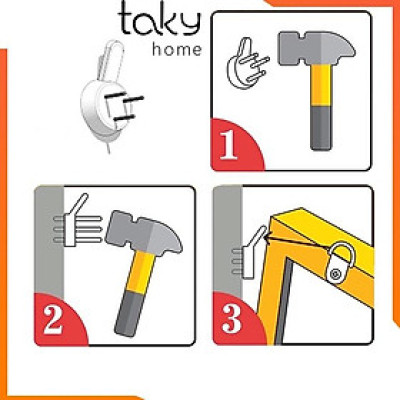 taky
home

1

2

3