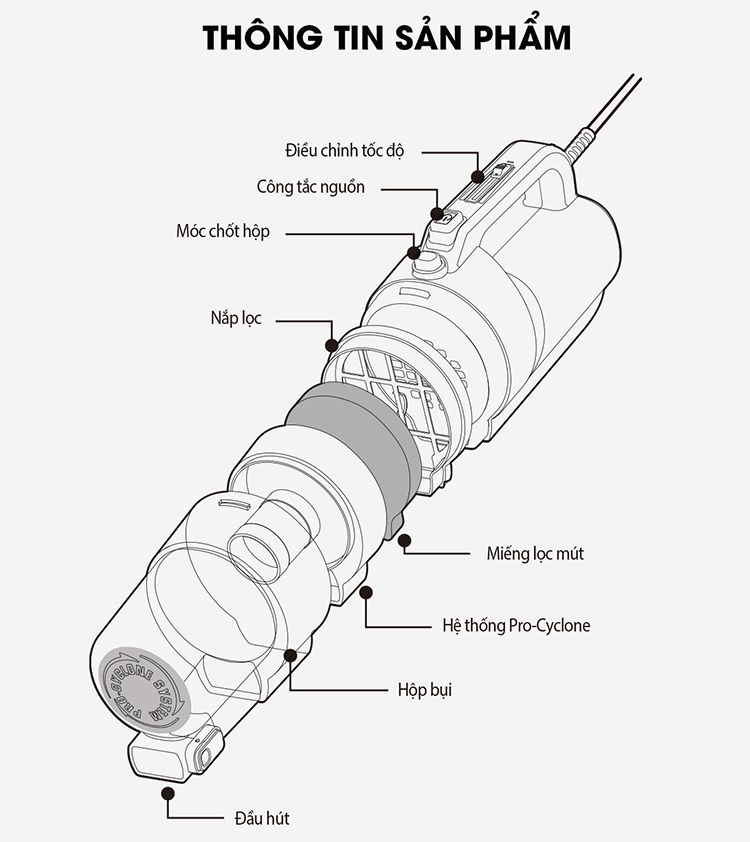 THÔNG TIN SẢN PHẨM

Điều chỉnh tốc độ

Công tắc nguồn

Móc chốt hộp

Nắp lọc

Miếng lọc mút

Hệ thống Pro-Cyclone

Hộp bụi

PRO-CYCLONE SYSTEM

Đầu hút