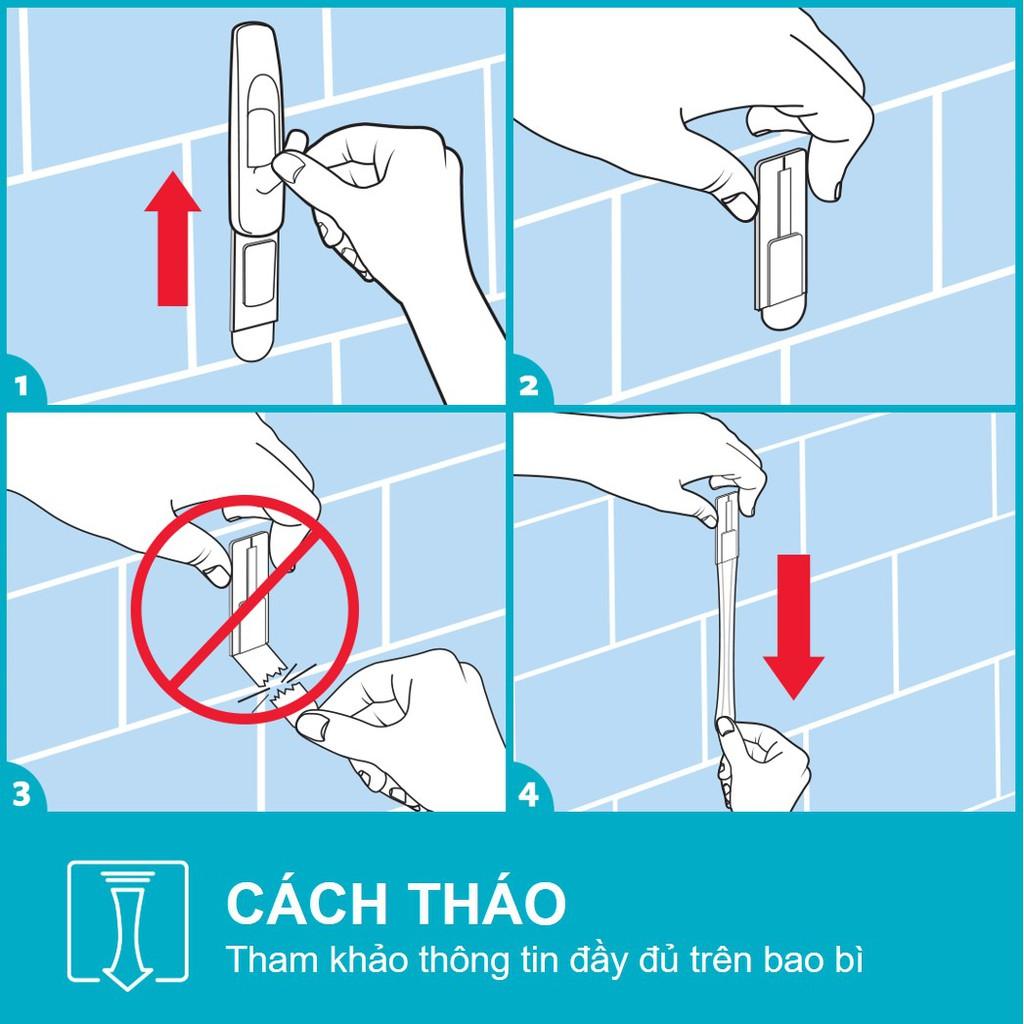 1

2

3

4

CÁCH THÁO
Tham khảo thông tin đầy đủ trên bao bì