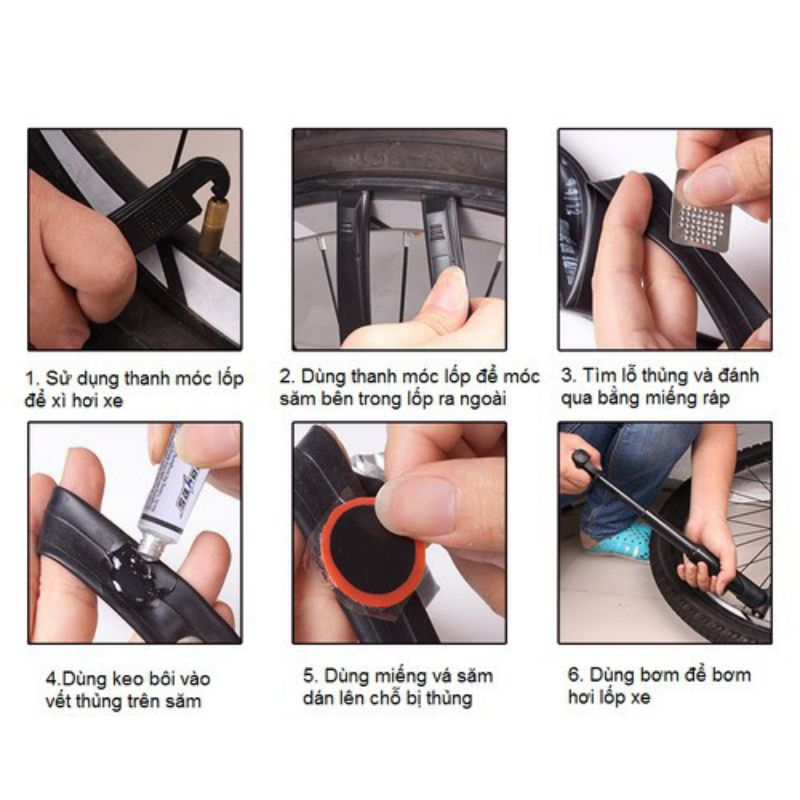 1. Sử dụng thanh móc lốp để xì hơi xe

2. Dùng thanh móc lốp để móc săm bên trong lốp ra ngoài

3. Tìm lỗ thủng và đánh qua bằng miếng ráp

4.Dùng keo bôi vào vết thủng trên săm

5. Dùng miếng vá săm dán lên chỗ bị thủng

6. Dùng bơm để bơm hơi lốp xe