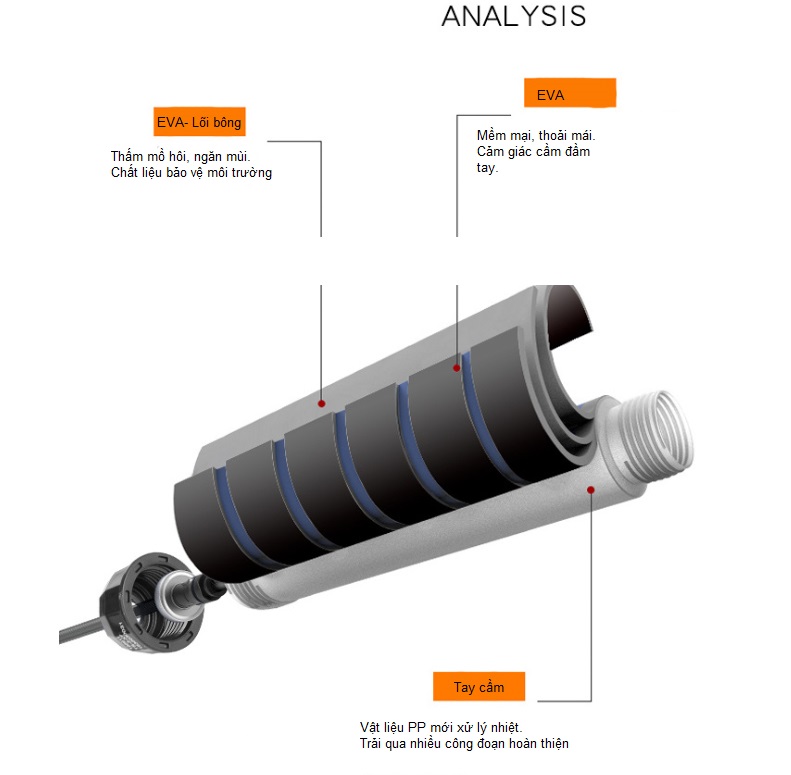 ANALYSIS

EVA- Lõi bông

Thấm mồ hôi, ngăn mùi.
Chất liệu bảo vệ môi trường

EVA

Mềm mại, thoải mái.
Cảm giác cầm đầm tay.

Tay cầm

Vật liệu PP mới xử lý nhiệt.
Trải qua nhiều công đoạn hoàn thiện