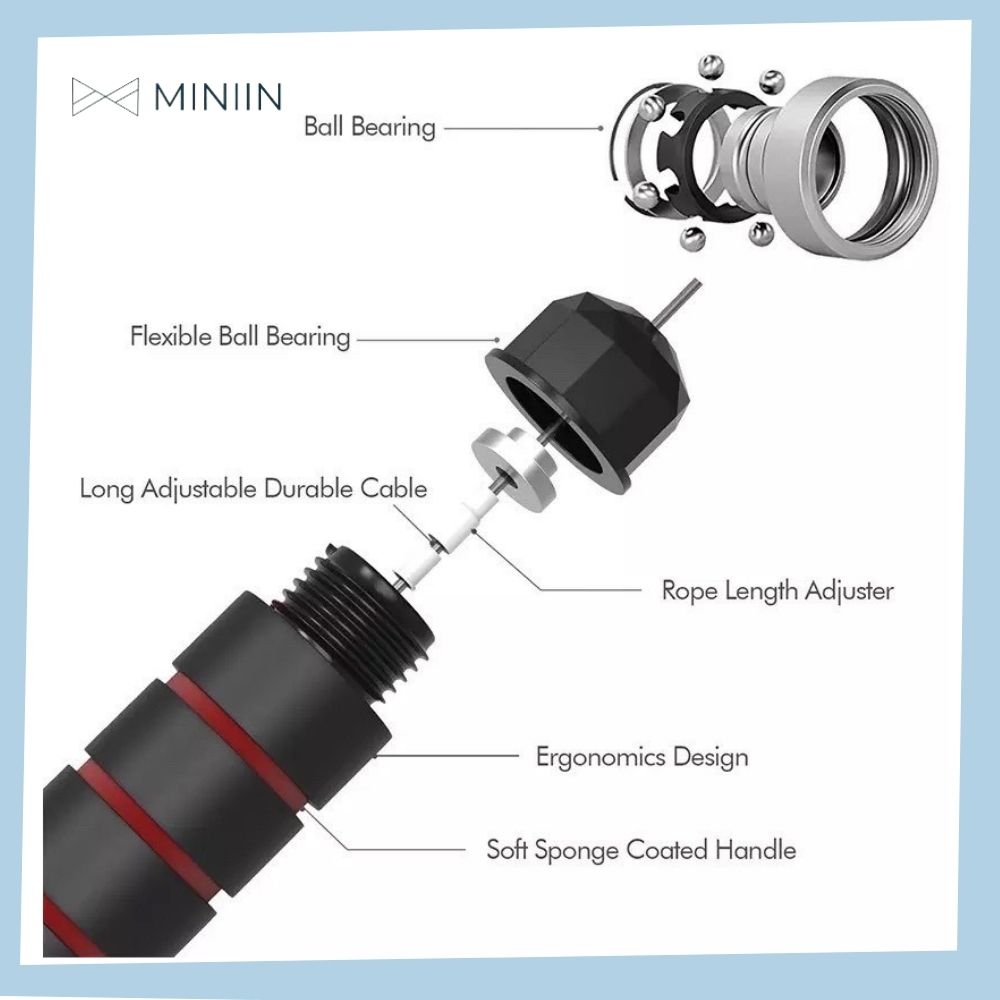 MINIIN

Ball Bearing

Flexible Ball Bearing

Long Adjustable Durable Cable

Rope Length Adjuster

Ergonomics Design

Soft Sponge Coated Handle