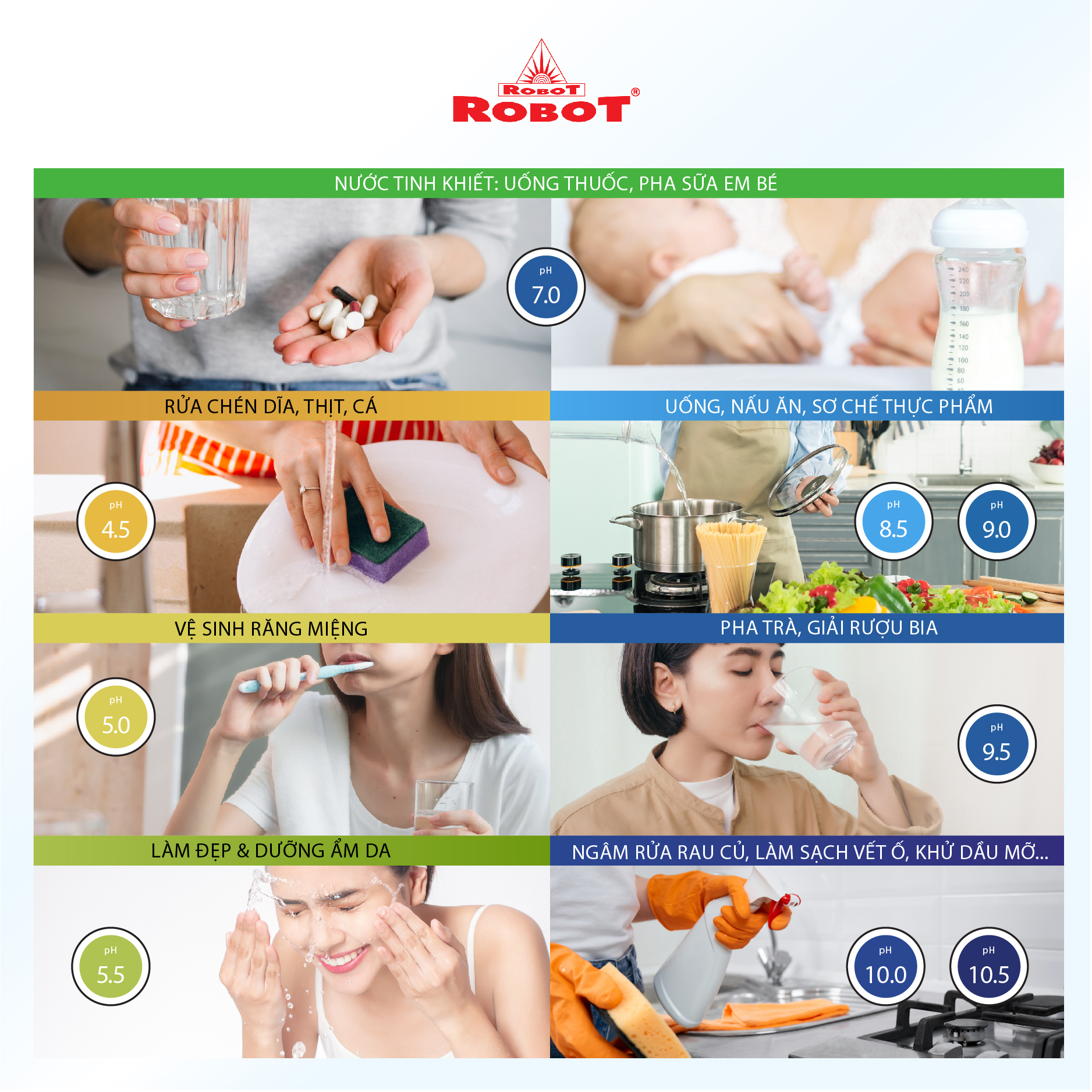 ROBOT
ROBOT®

NƯỚC TINH KHIẾT: UỐNG THUỐC, PHA SỮA EM BÉ

pH
7.0

240
220
200
180
160
140
120
100
80
60

RỬA CHÉN DĨA, THỊT, CÁ

pH
4.5

UỐNG, NẤU ĂN, SƠ CHẾ THỰC PHẨM

pH
8.5

pH
9.0

VỆ SINH RĂNG MIỆNG

pH
5.0

PHA TRÀ, GIẢI RƯỢU BIA

pH
9.5

LÀM ĐẸP & DƯỠNG ẨM DA

pH
5.5

NGÂM RỬA RAU CỦ, LÀM SẠCH VẾT Ố, KHỬ DẦU MỠ...

pH
10.0

pH
10.5