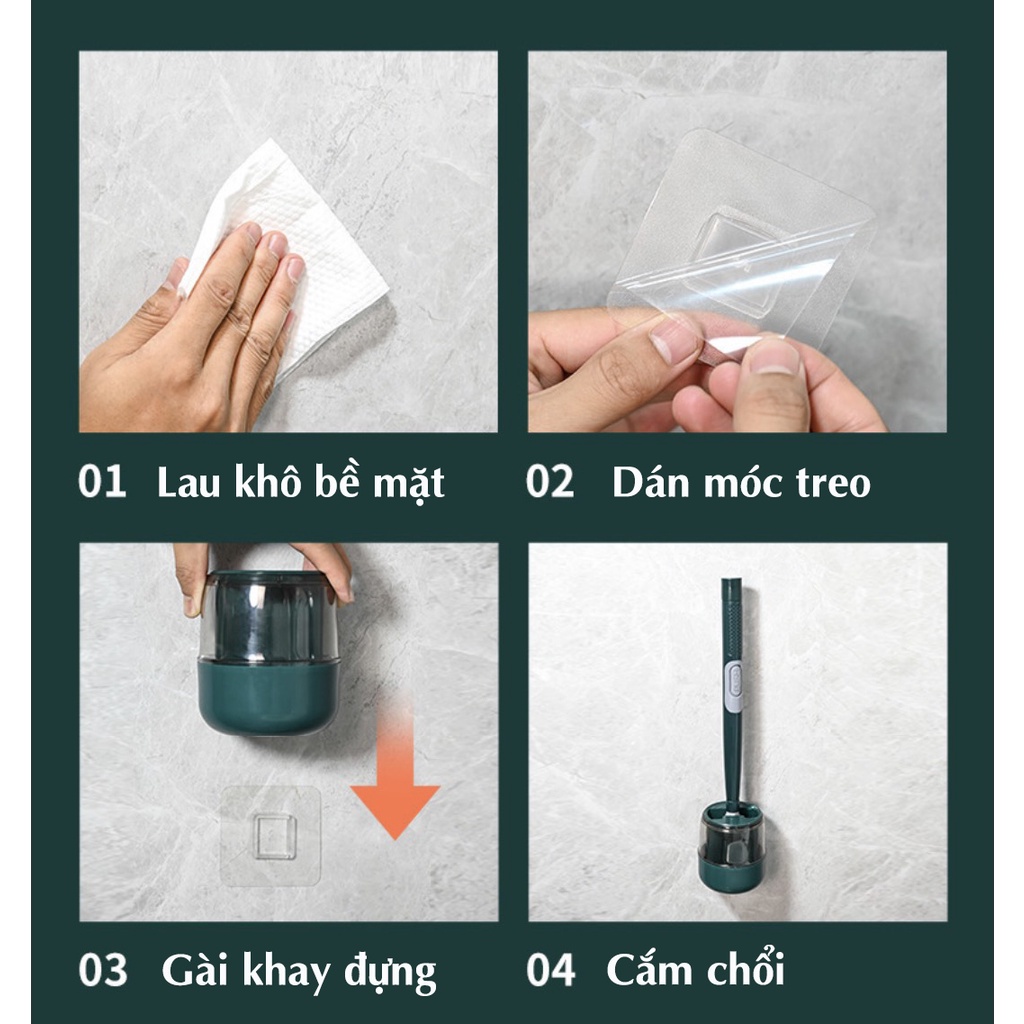 01 Lau khô bề mặt

02 Dán móc treo

03 Gài khay đựng

04 Cắm chổi