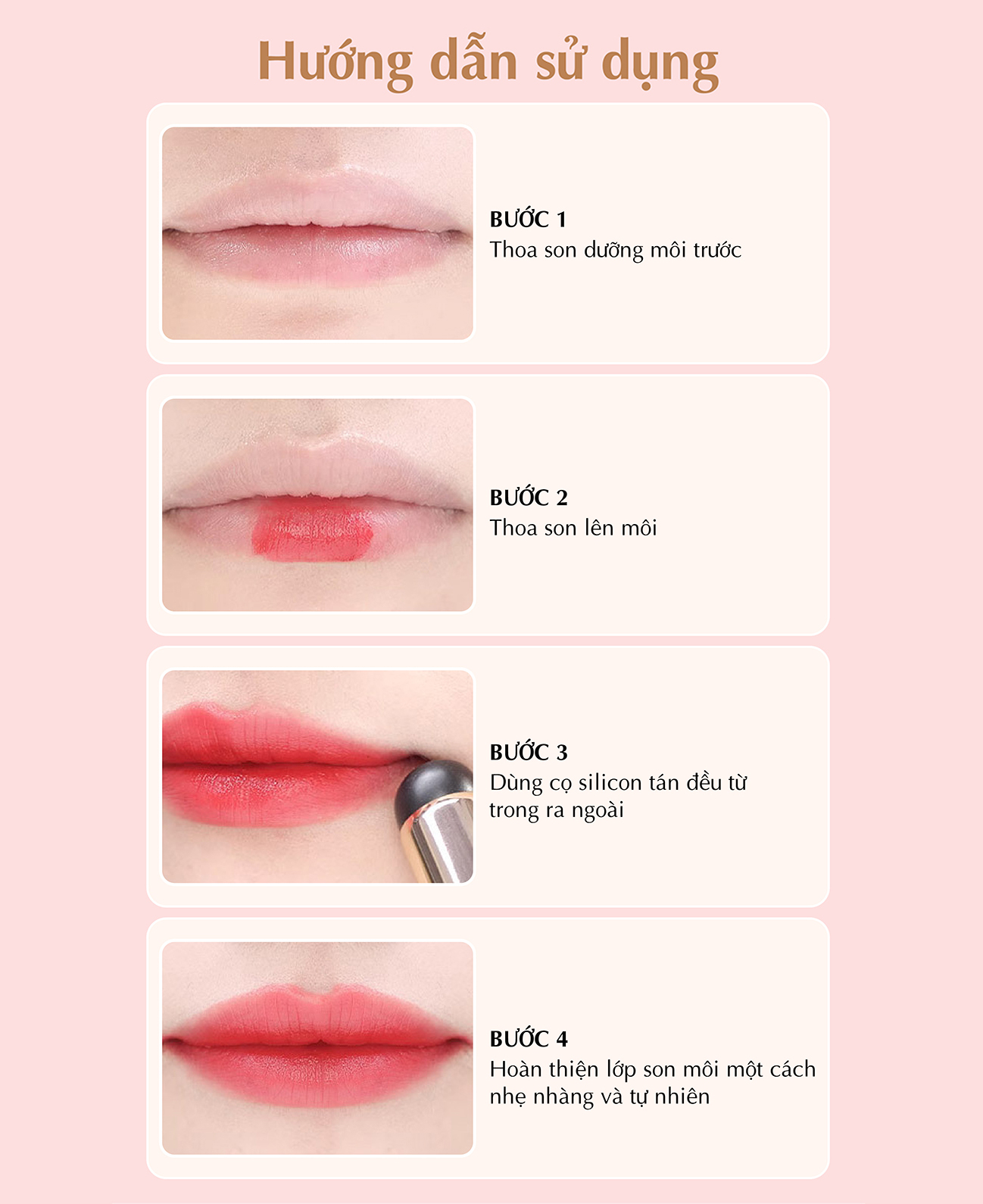 Hướng dẫn sử dụng

BƯỚC 1
Thoa son dưỡng môi trước

BƯỚC 2
Thoa son lên môi

BƯỚC 3
Dùng cọ silicon tán đều từ trong ra ngoài

BƯỚC 4
Hoàn thiện lớp son môi một cách nhẹ nhàng và tự nhiên