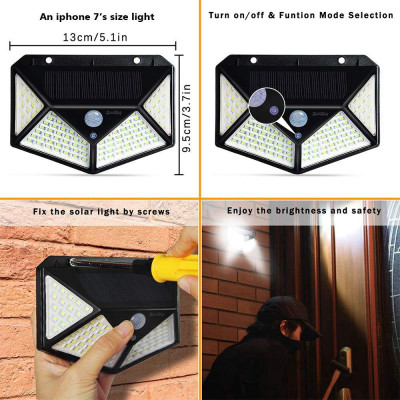 An iphone 7's size light

13cm/5.1in

9.5cm/3.7in

Turn on/off & Funtion Mode Selection

Fix the solar light by screws

Enjoy the brightness and safety