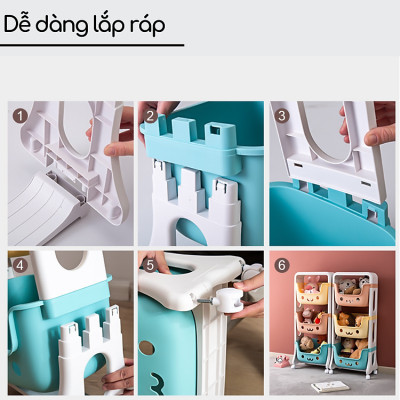 Dễ dàng lắp ráp

1

2

3

4

5

6