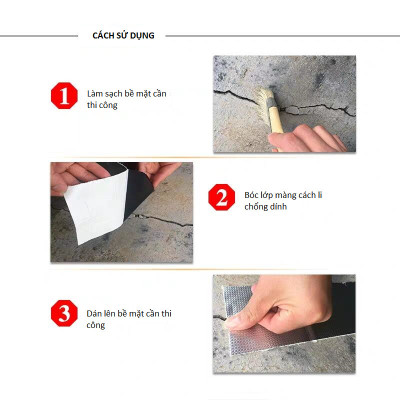 CÁCH SỬ DỤNG

1
Làm sạch bề mặt cần thi công

2
Bóc lớp màng cách li chống dính

3
Dán lên bề mặt cần thi công