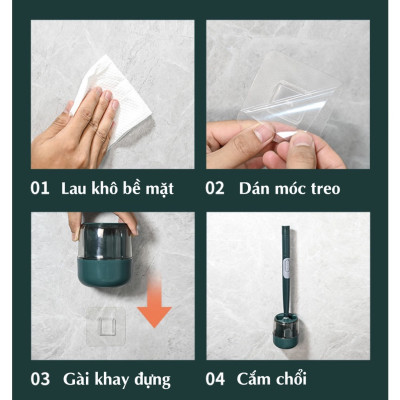 01 Lau khô bề mặt

02 Dán móc treo

03 Gài khay đựng

04 Cắm chổi