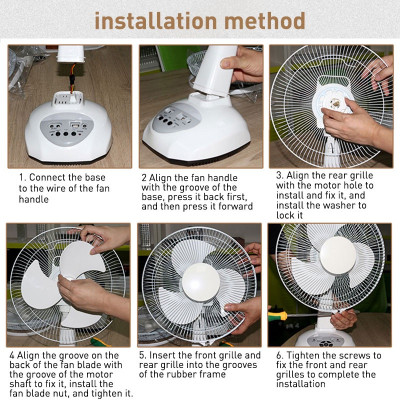 installation method

1. Connect the base to the wire of the fan handle

2 Align the fan handle with the groove of the base, press it back first, and then press it forward

3. Align the rear grille with the motor hole to install and fix it, and install the washer to lock it

4 Align the groove on the back of the fan blade with the groove of the motor shaft to fix it, install the fan blade nut, and tighten it.

5. Insert the front grille and rear grille into the grooves of the rubber frame

6. Tighten the screws to fix the front and rear grilles to complete the installation