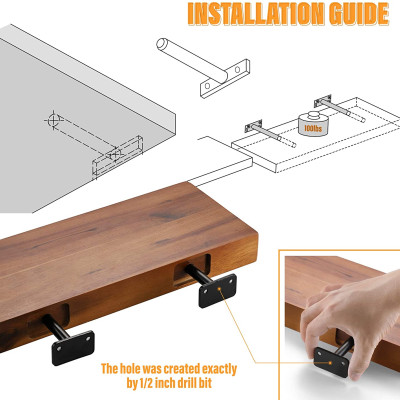 INSTALLATION GUIDE

100lbs

The hole was created exactly by 1/2 inch drill bit