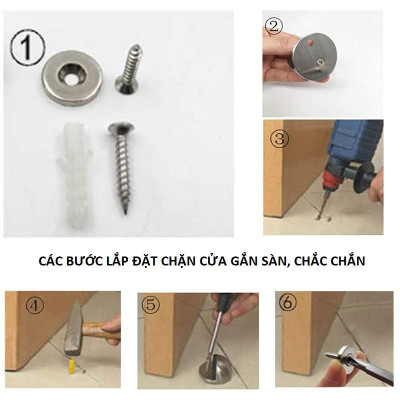 ①

②

③

CÁC BƯỚC LẮP ĐẶT CHẶN CỬA GẮN SÀN, CHẮC CHẮN

④

⑤

⑥