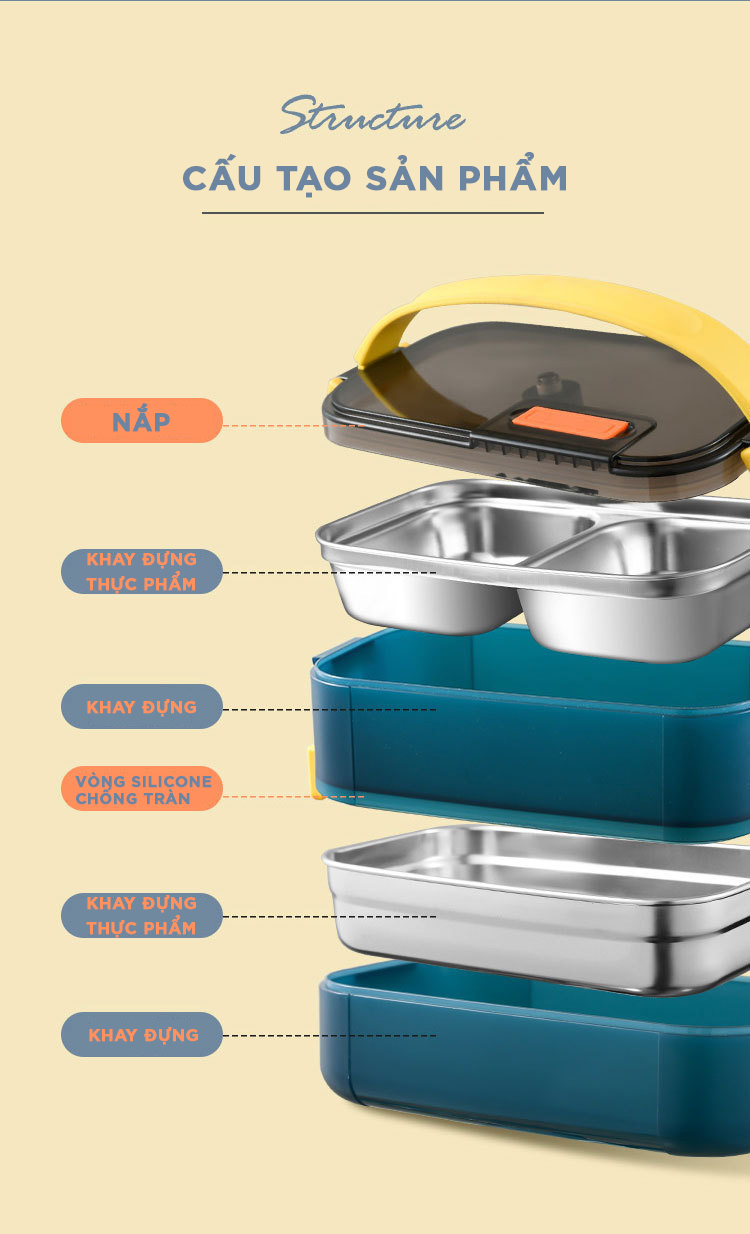 Structure
CẤU TẠO SẢN PHẨM

NẮP

KHAY ĐỰNG THỰC PHẨM

KHAY ĐỰNG

VÒNG SILICONE CHỐNG TRÀN

KHAY ĐỰNG THỰC PHẨM

KHAY ĐỰNG