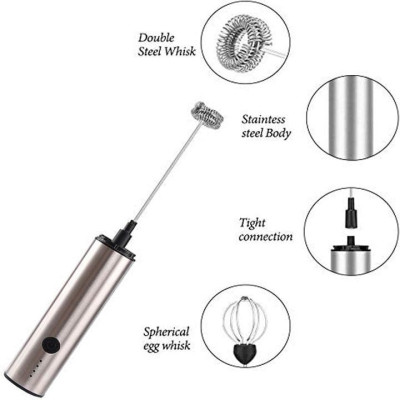 Double Steel Whisk

Staintess steel Body

Tight connection

Spherical egg whisk