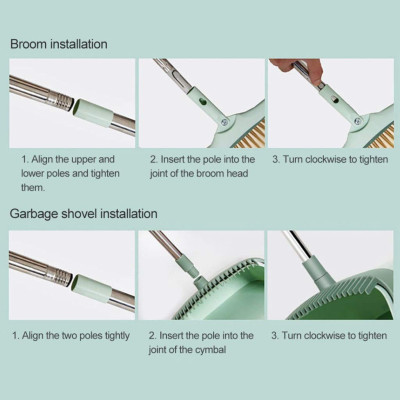 Broom installation

1. Align the upper and lower poles and tighten them.

2. Insert the pole into the joint of the broom head

3. Turn clockwise to tighten

Garbage shovel installation

1. Align the two poles tightly

2. Insert the pole into the joint of the cymbal

3. Turn clockwise to tighten