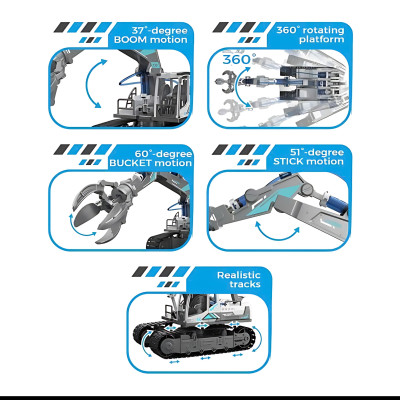 37°-degree BOOM motion

360° rotating platform

360°

60°-degree BUCKET motion

51°-degree STICK motion

Realistic tracks