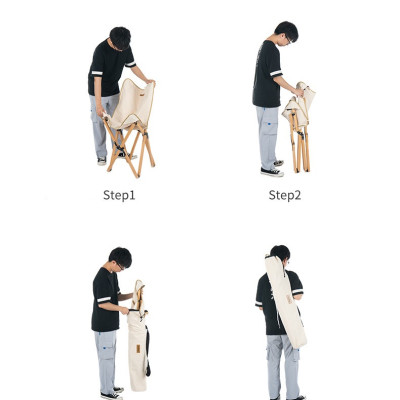 Step1

Step2