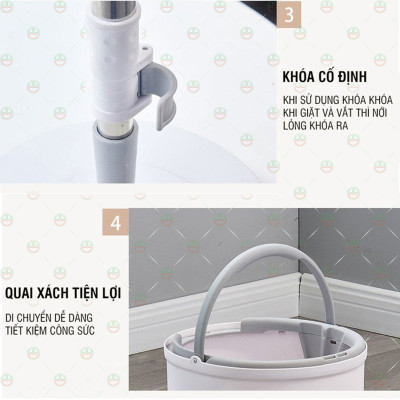 3

KHÓA CỐ ĐỊNH

KHI SỬ DỤNG KHÓA KHÓA KHI GIẶT VÀ VẮT THÌ NỚI LỎNG KHÓA RA

4

QUAI XÁCH TIỆN LỢI

DI CHUYỂN DỄ DÀNG TIẾT KIỆM CÔNG SỨC