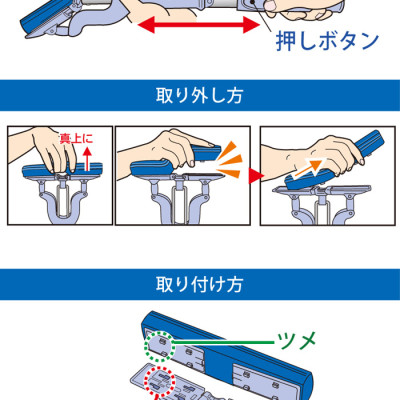 押しボタン

取り外し方

真上に

取り付け方

ツメ