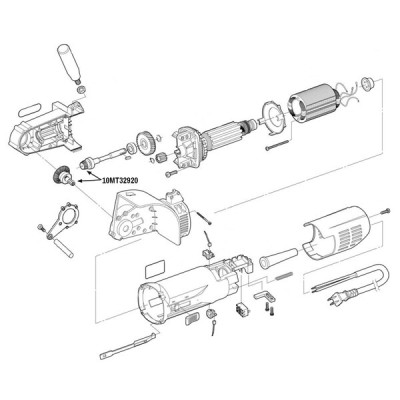 10MT32920