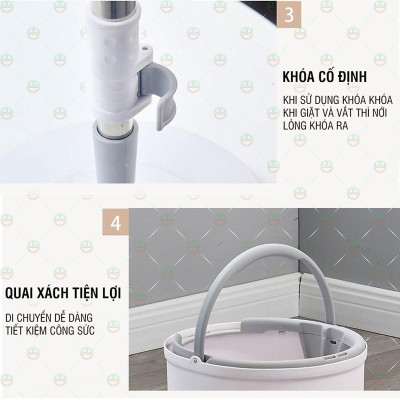 3

KHÓA CỐ ĐỊNH

KHI SỬ DỤNG KHÓA KHÓA KHI GIẶT VÀ VẮT THÌ NỚI LỎNG KHÓA RA

4

QUAI XÁCH TIỆN LỢI

DI CHUYỂN DỄ DÀNG TIẾT KIỆM CÔNG SỨC