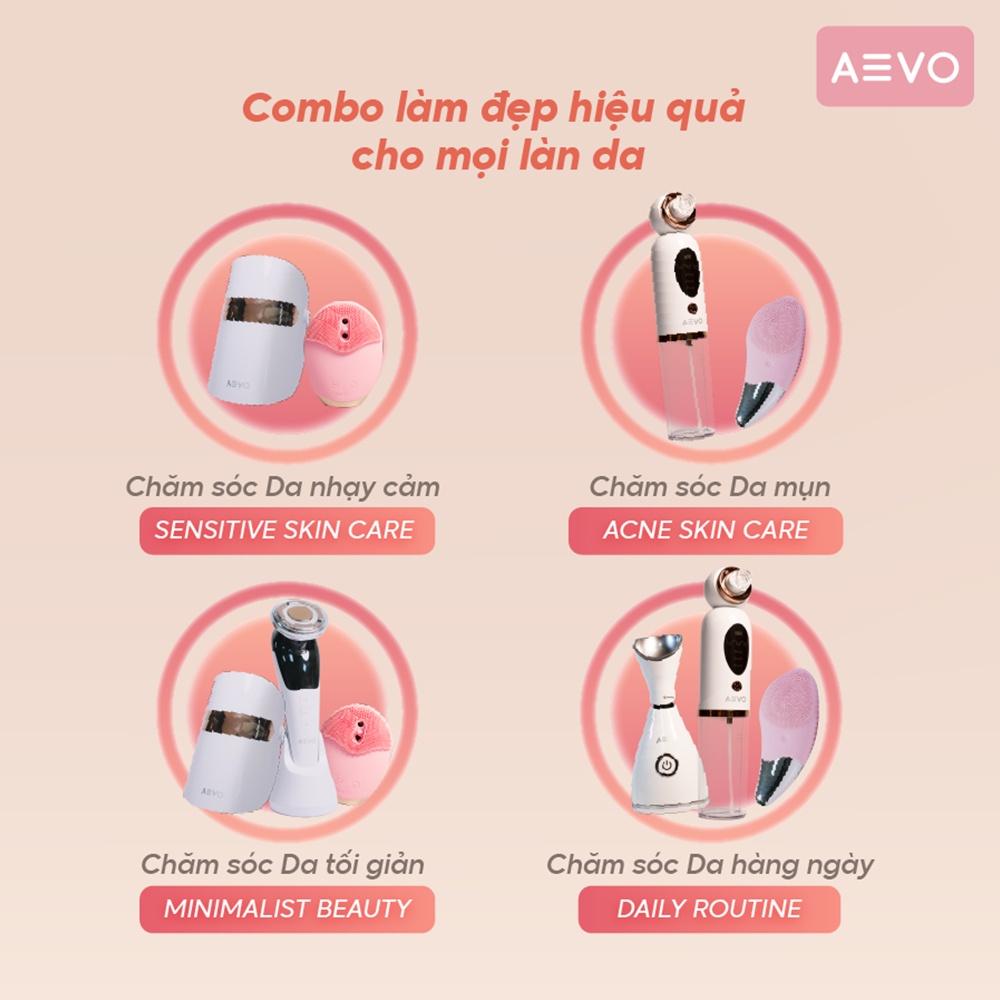 AEVO

Combo làm đẹp hiệu quả cho mọi làn da

AEVO

Chăm sóc Da nhạy cảm
SENSITIVE SKIN CARE

AEVO

Chăm sóc Da mụn
ACNE SKIN CARE

AEVO

Chăm sóc Da tối giản
MINIMALIST BEAUTY

AEVO

Chăm sóc Da hàng ngày
DAILY ROUTINE